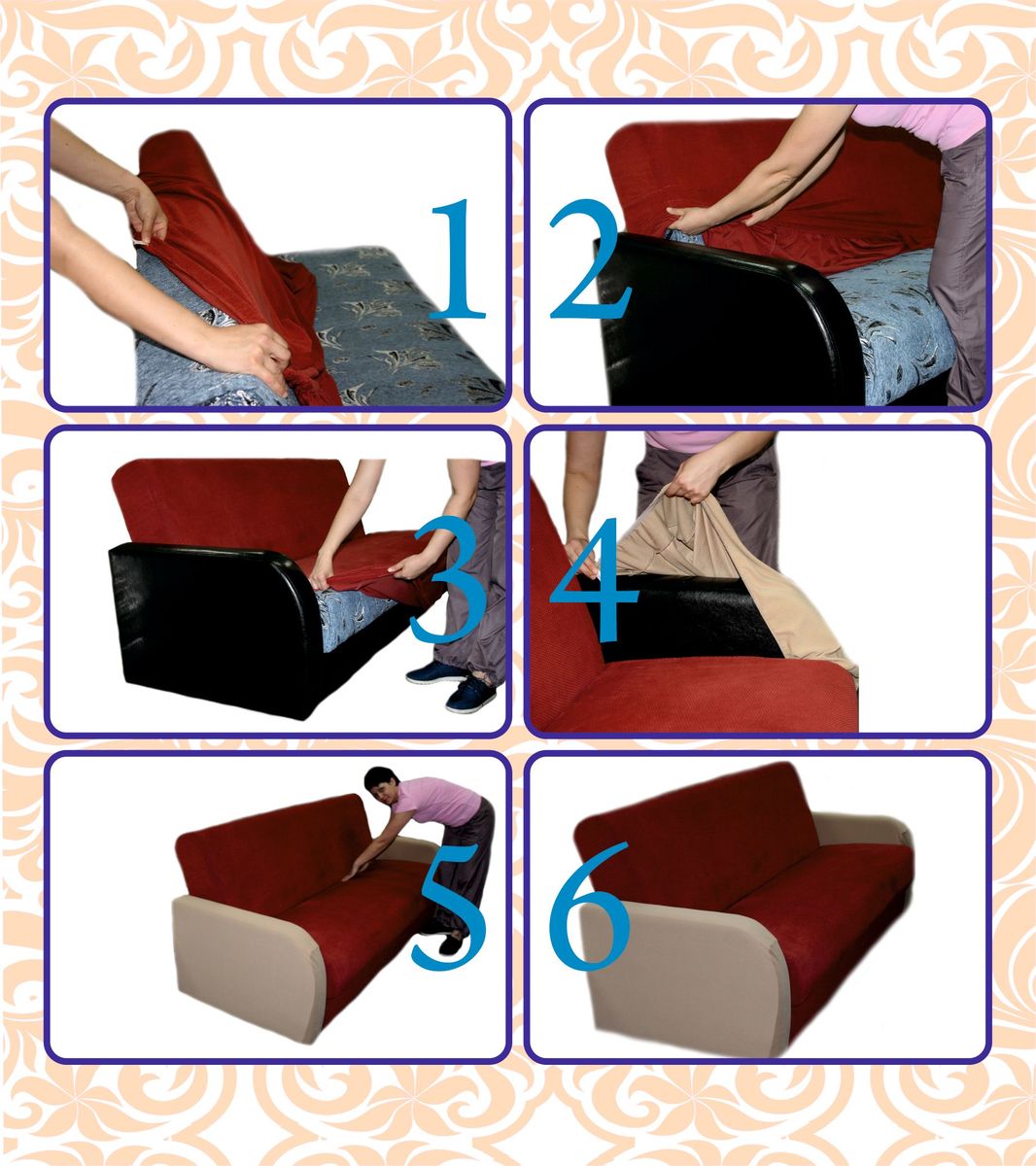 1
2
3
4
5
6